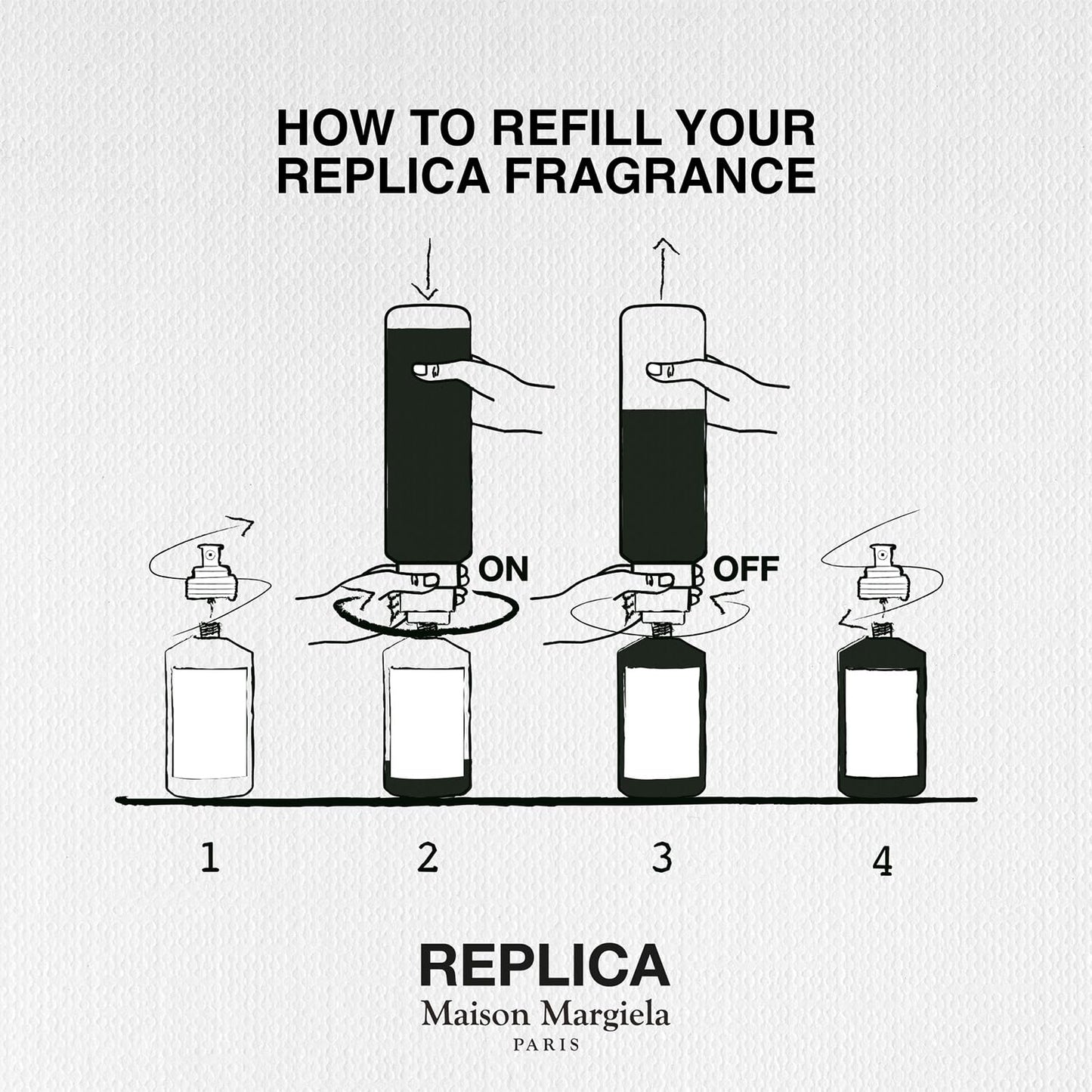 HOW TO REFILL YOUR REPLICA FRAGRANCE

ON

OFF

1

2

3

4

REPLICA
Maison Margiela
PARIS